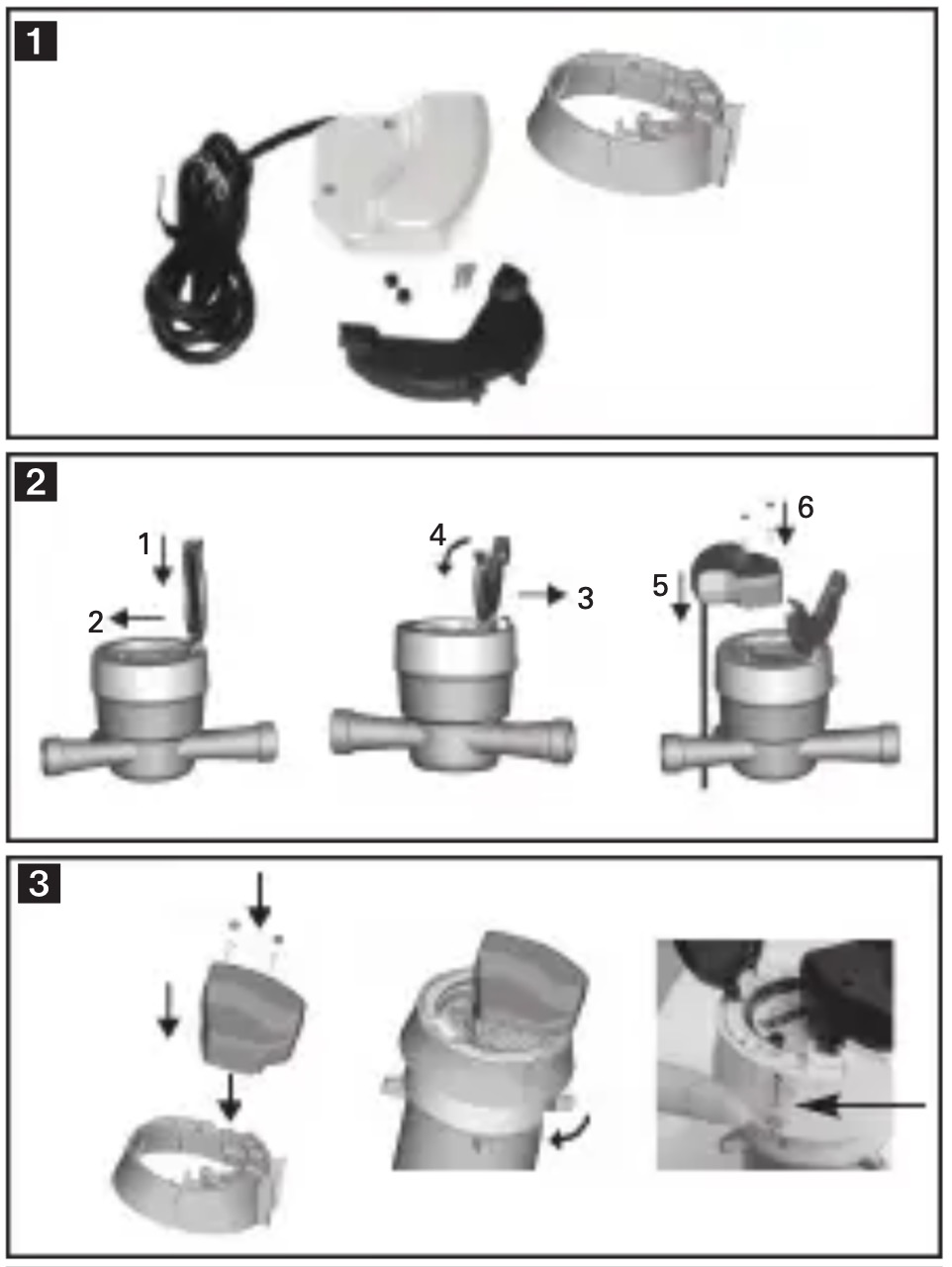 1

2

1
2
4
3
6
5

3